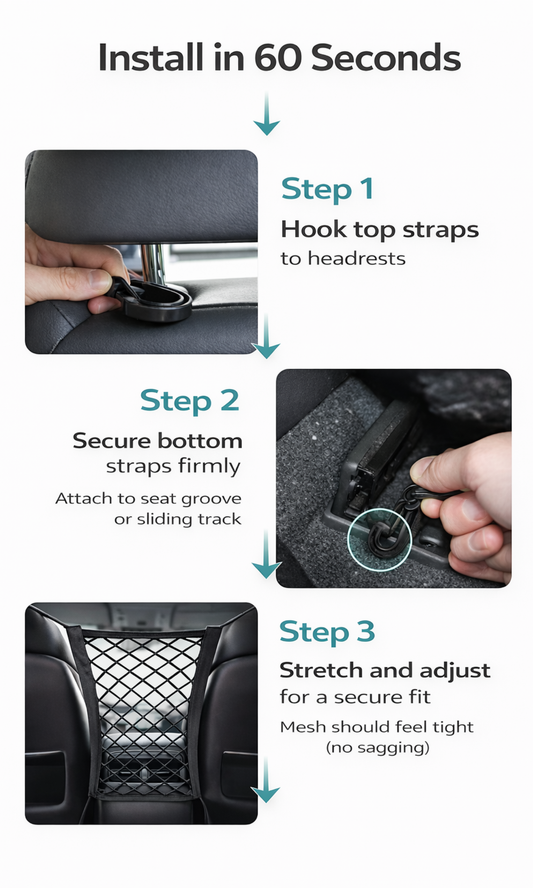 Install in 60 Seconds

Step 1
Hook top straps
to headrests

Step 2
Secure bottom
straps firmly

Attach to seat groove
or sliding track

Step 3
Stretch and adjust
for a secure fit

Mesh should feel tight
(no sagging)