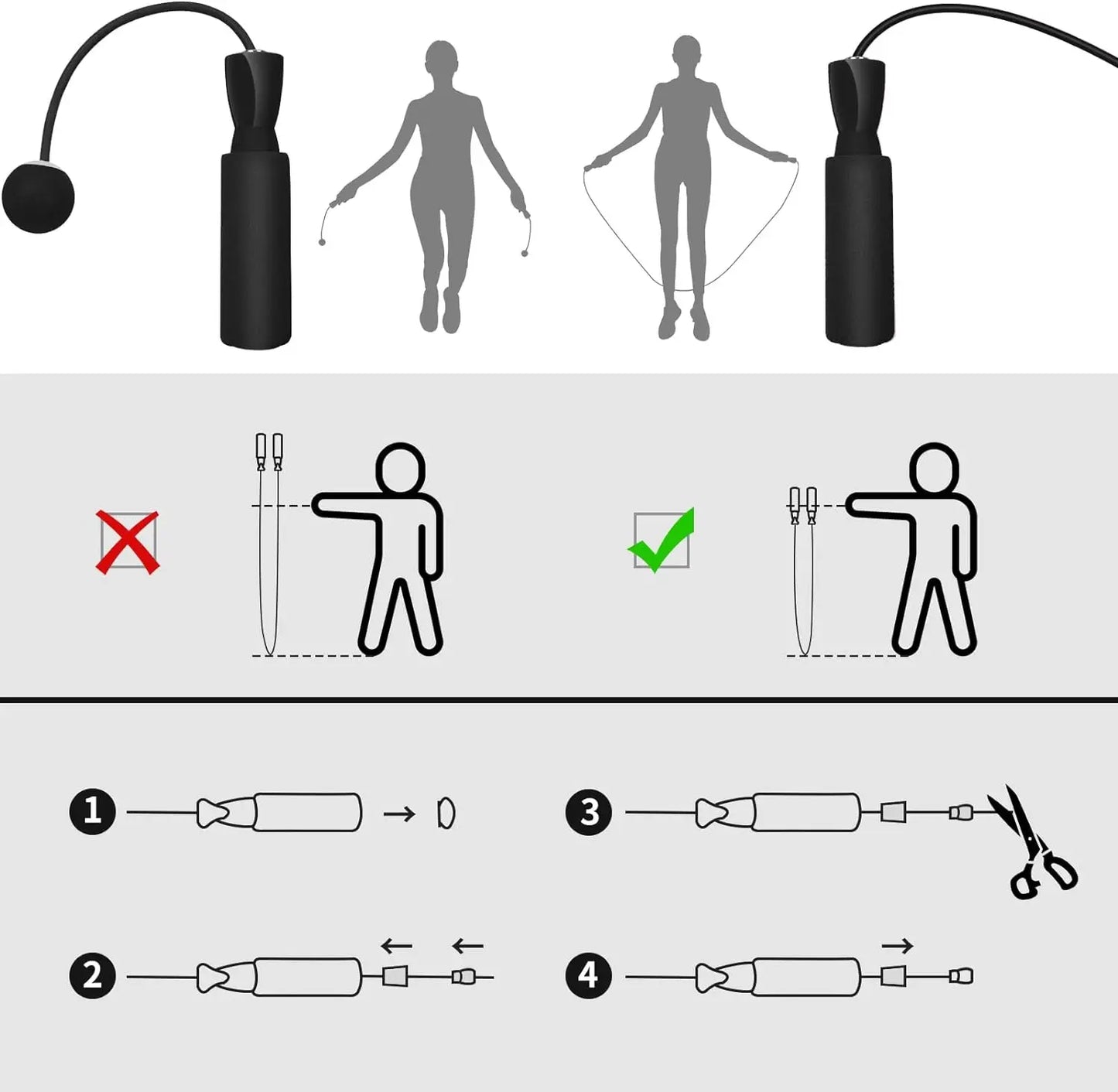 1

3

2

4