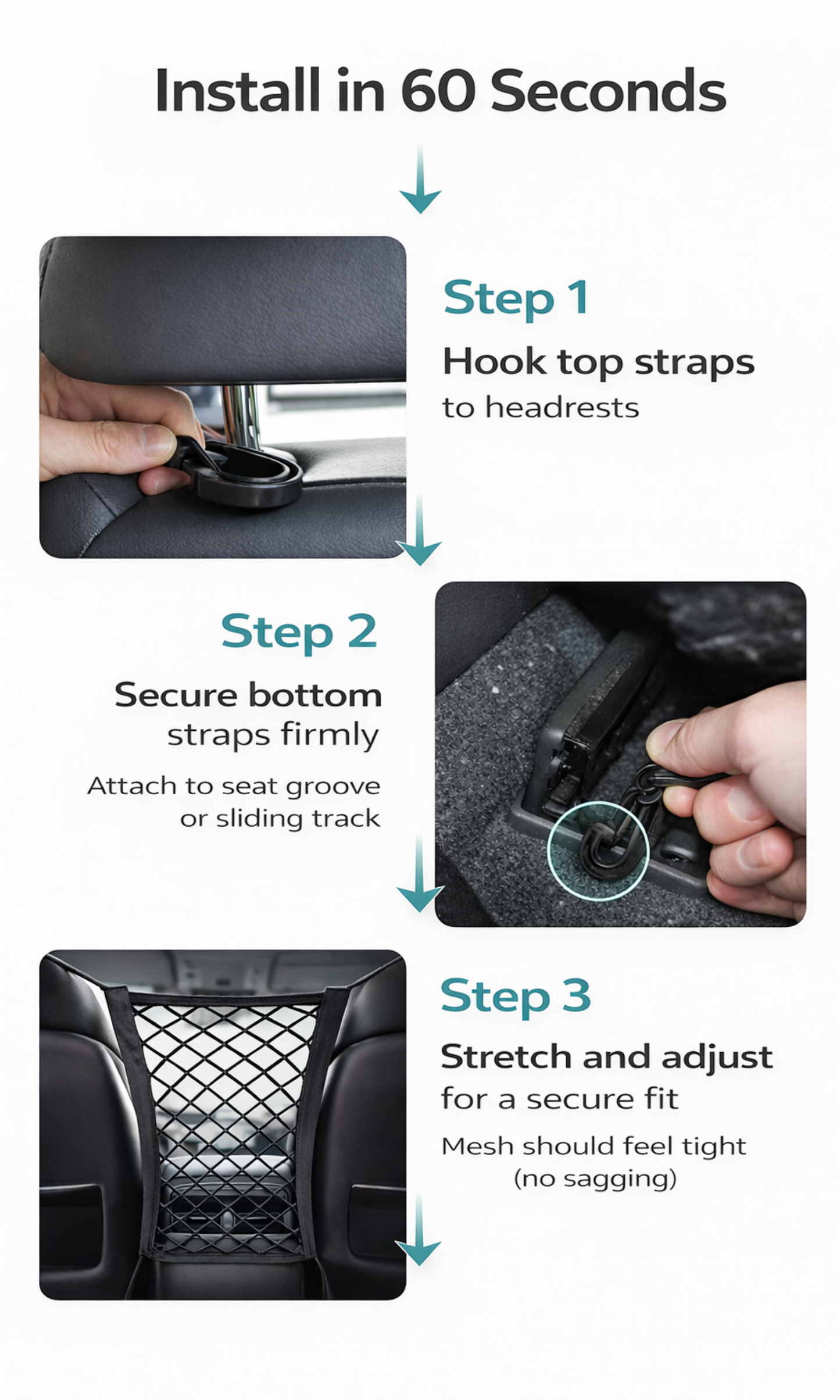 Install in 60 Seconds

Step 1

Hook top straps to headrests

Step 2

Secure bottom straps firmly

Attach to seat groove or sliding track

Step 3

Stretch and adjust for a secure fit

Mesh should feel tight (no sagging)