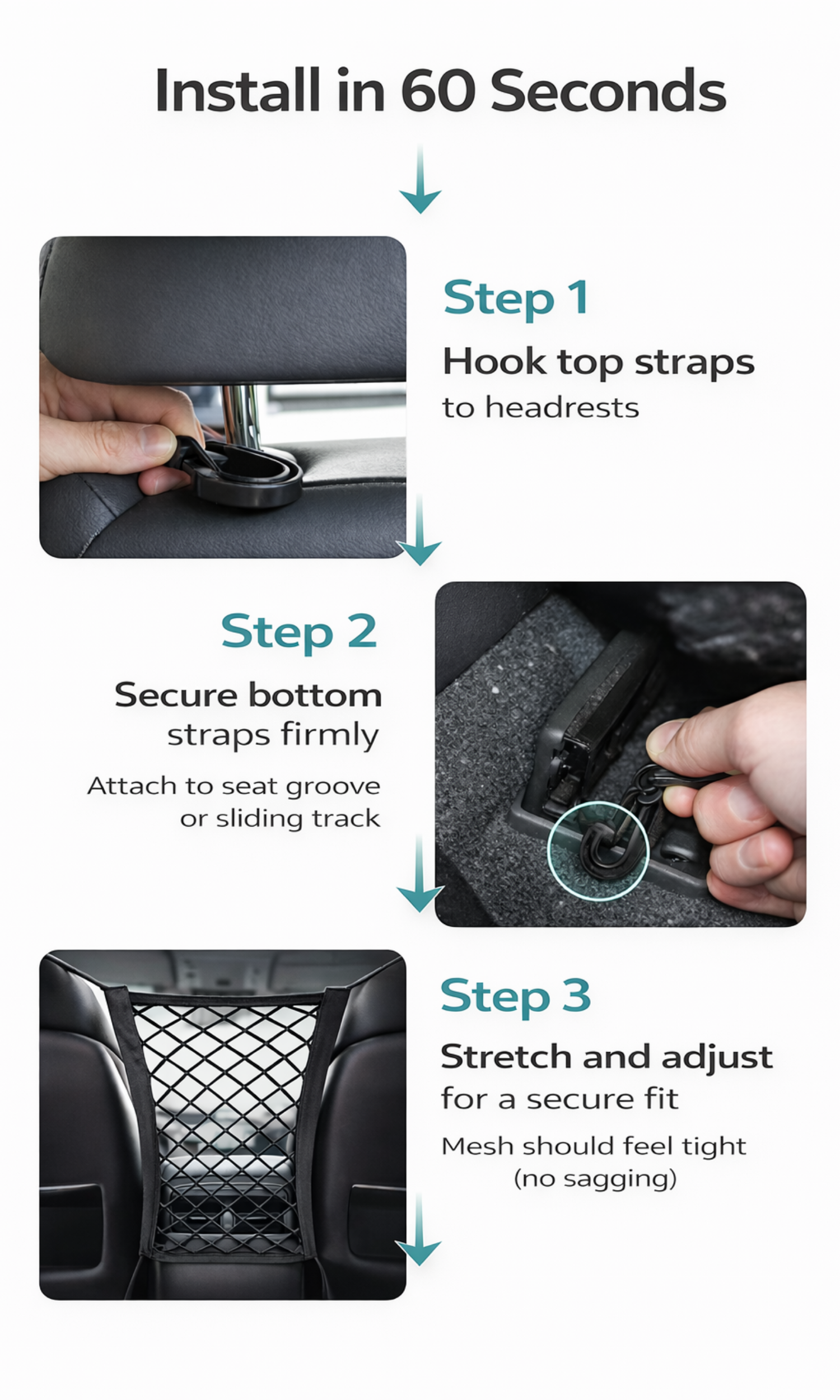 Install in 60 Seconds

Step 1

Hook top straps
to headrests

Step 2

Secure bottom
straps firmly

Attach to seat groove
or sliding track

Step 3

Stretch and adjust
for a secure fit

Mesh should feel tight
(no sagging)